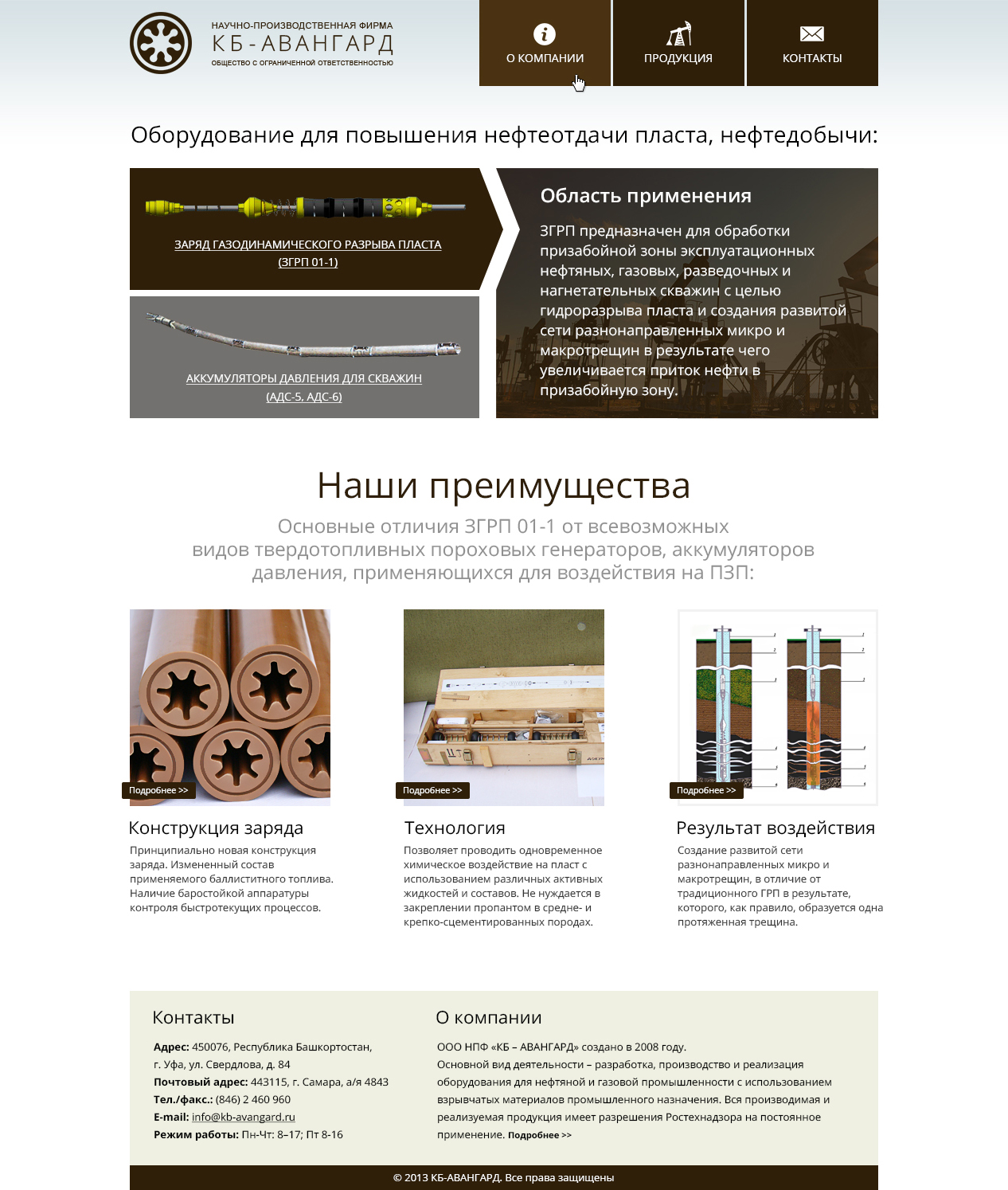 НАУЧНО-ПРОИЗВОДСТВЕННАЯ ФИРМА
КБ-АВАНГАРД
ОБЩЕСТВО С ОГРАНИЧЕННОЙ ОТВЕТСТВЕННОСТЬЮ

О КОМПАНИИ
ПРОДУКЦИЯ
КОНТАКТЫ

Оборудование для повышения нефтеотдачи пласта, нефтедобычи:

ЗАРЯД ГАЗОДИНАМИЧЕСКОГО РАЗРЫВА ПЛАСТА (ЗГРП 01-1)

АККУМУЛЯТОРЫ ДАВЛЕНИЯ ДЛЯ СКВАЖИН (АДС-5, АДС-6)

Область применения

ЗГРП предназначен для обработки призабойной зоны эксплуатационных нефтяных, газовых, разведочных и нагнетательных скважин с целью гидроразрыва пласта и создания развитой сети разнонаправленных микро и макротрещин в результате чего увеличивается приток нефти в призабойную зону.

Наши преимущества

Основные отличия ЗГРП 01-1 от всевозможных видов твердотопливных пороховых генераторов, аккумуляторов давления, применяющихся для воздействия на ПЗП:

Подробнее >>

Конструкция заряда

Принципиально новая конструкция заряда. Измененный состав применяемого баллиститного топлива. Наличие баростойкой аппаратуры контроля быстротекущих процессов.

Подробнее >>

Технология

Позволяет проводить одновременное химическое воздействие на пласт с использованием различных активных жидкостей и составов. Не нуждается в закреплении пропантом в средне- и крепко-сцементированных породах.

Подробнее >>

Результат воздействия

Создание развитой сети разнонаправленных микро и макротрещин, в отличие от традиционного ГРП в результате, которого, как правило, образуется одна протяженная трещина.

Контакты

Адрес: 450076, Республика Башкортостан, г. Уфа, ул. Свердлова, д. 84
Почтовый адрес: 443115, г. Самара, а/я 4843
Тел./факс.: (846) 2 460 960
E-mail: info@kb-avangard.ru
Режим работы: Пн-Чт: 8–17; Пт 8-16

О компании

ООО НПФ «КБ – АВАНГАРД» создано в 2008 году.
Основной вид деятельности – разработка, производство и реализация оборудования для нефтяной и газовой промышленности с использованием взрывчатых материалов промышленного назначения. Вся производимая и реализуемая продукция имеет разрешения Ростехнадзора на постоянное применение. Подробнее >>

© 2013 КБ-АВАНГАРД. Все права защищены